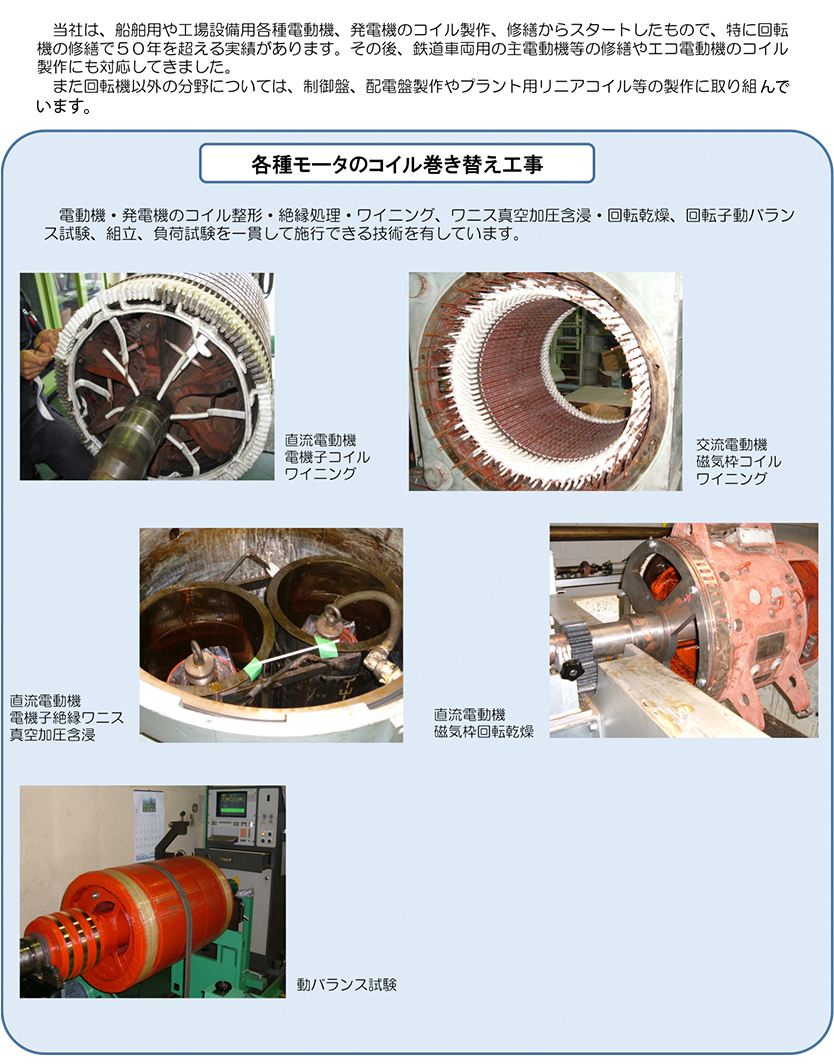 当社は、船舶用や工場設備用各種電動機、発電機のコイル製作、修繕からスタートしたもので、特に回転機の修繕で５０年を超える実績があります。その後、鉄道車両用の主電動機等の修繕やエコ電動機のコイル製作にも対応してきました。
また回転機以外の分野については、制御盤、配電盤製作やプラント用リニアコイル等の製作に取り組んでいます。

各種モータのコイル巻き替え工事

電動機・発電機のコイル整形・絶縁処理・ワイニング、ワニス真空加圧含浸・回転乾燥、回転子動バランス試験、組立、負荷試験を一貫して施行できる技術を有しています。

直流電動機
電機子コイル
ワイニング

交流電動機
磁気枠コイル
ワイニング

直流電動機
電機子絶縁ワニス
真空加圧含浸

直流電動機
磁気枠回転乾燥

動バランス試験